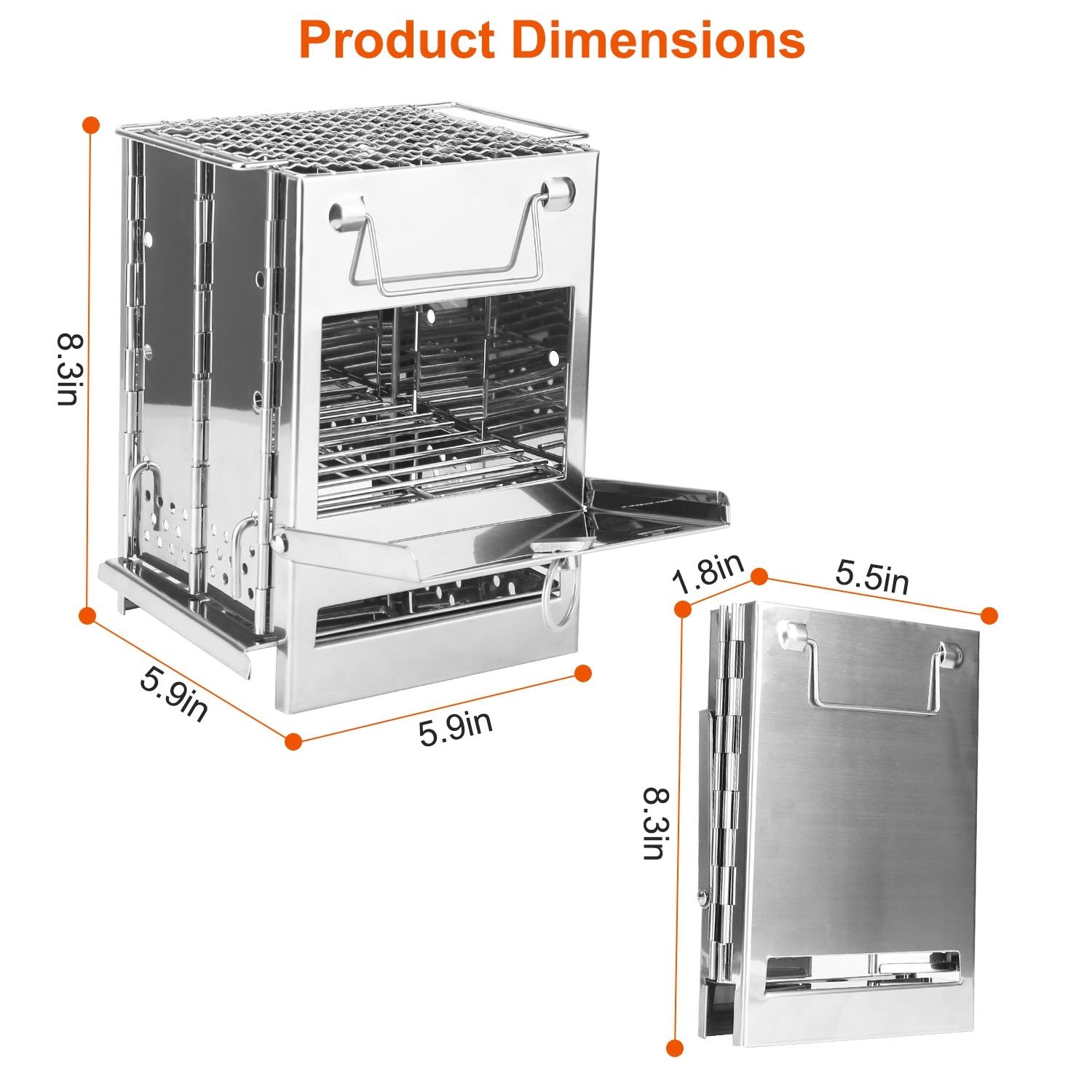 Product Dimensions

8.3in

5.9in

5.9in

1.8in

5.5in

8.3in