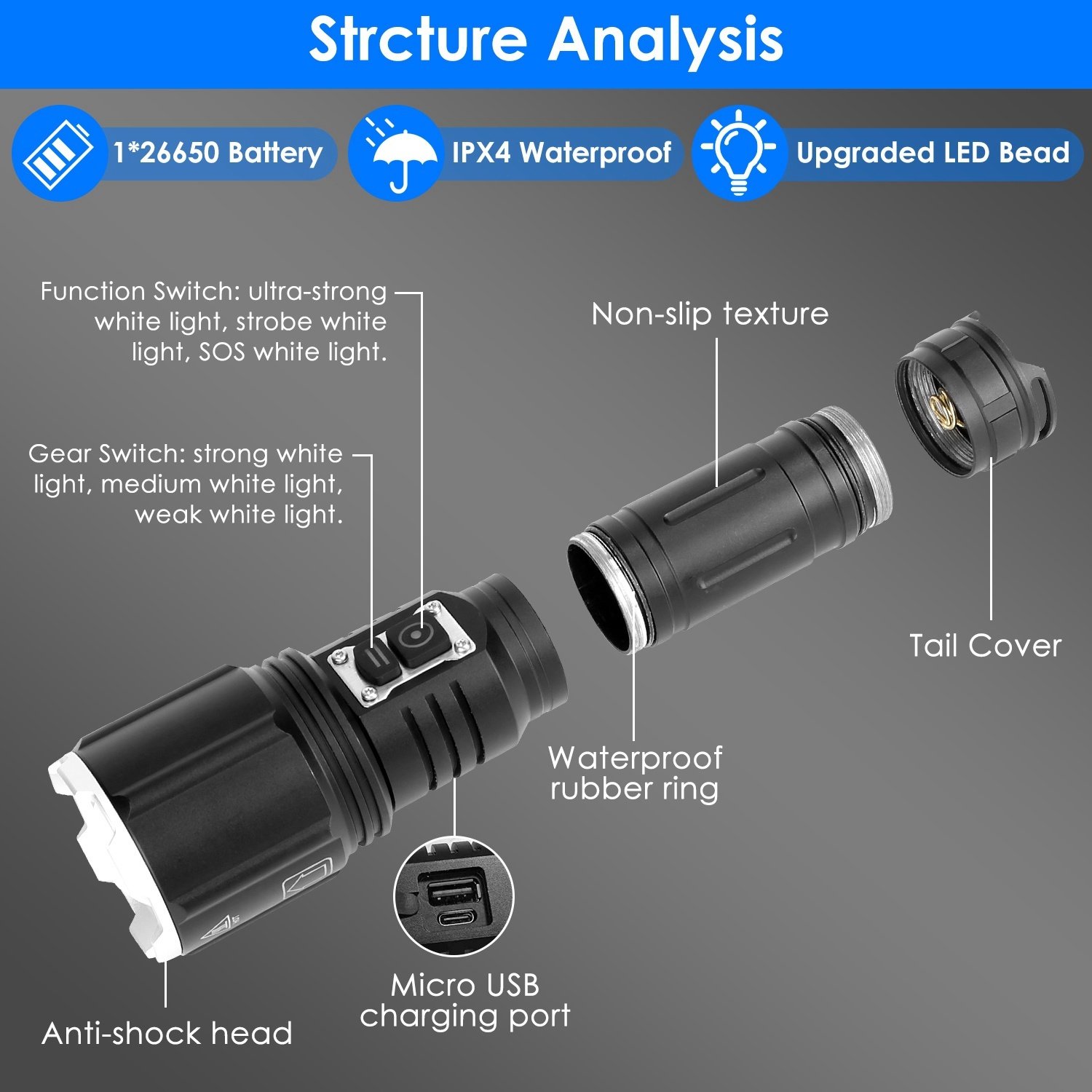 Strcture Analysis

1*26650 Battery

IPX4 Waterproof

Upgraded LED Bead

Function Switch: ultra-strong white light, strobe white light, SOS white light.

Gear Switch: strong white light, medium white light, weak white light.

Non-slip texture

Tail Cover

Waterproof rubber ring

Micro USB charging port

Anti-shock head